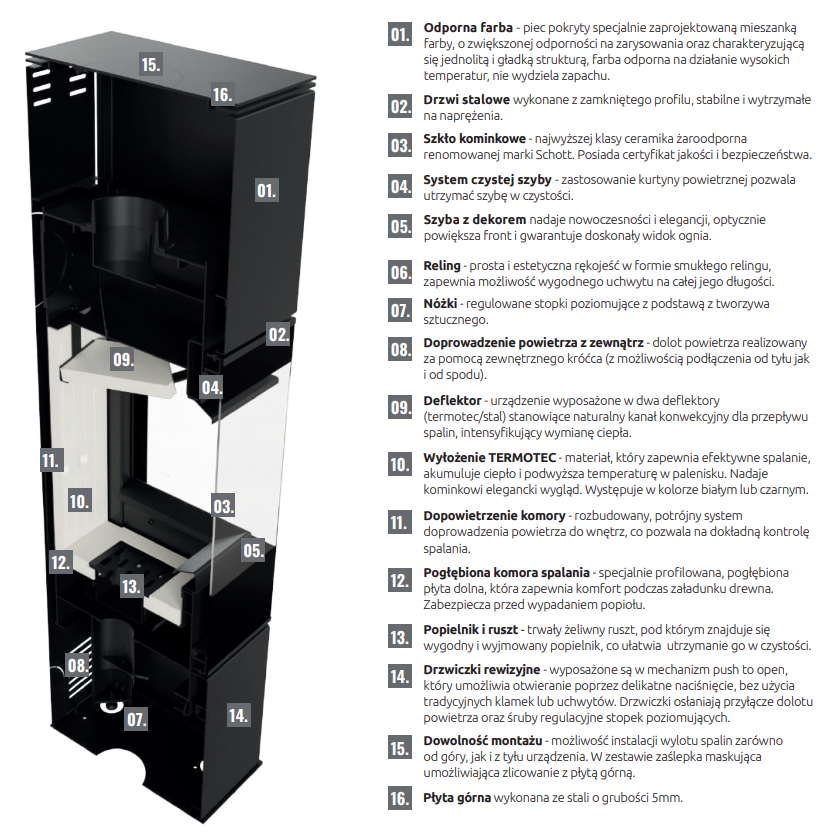 15.
16.
01.
02.
09.
04.
11.
10.
03.
05.
12.
13.
08.
07.
14.

01. **Odporna farba** - piec pokryty specjalnie zaprojektowaną mieszanką farby, o zwiększonej odporności na zarysowania oraz charakteryzującą się jednolitą i gładką strukturą, farba odporna na działanie wysokich temperatur, nie wydziela zapachu.

02. **Drzwi stalowe** wykonane z zamkniętego profilu, stabilne i wytrzymałe na naprężenia.

03. **Szkło kominkowe** - najwyższej klasy ceramika żaroodporna renomowanej marki Schott. Posiada certyfikat jakości i bezpieczeństwa.

04. **System czystej szyby** - zastosowanie kurtyny powietrznej pozwala utrzymać szybę w czystości.

05. **Szyba z dekorem** nadaje nowoczesności i elegancji, optycznie powiększa front i gwarantuje doskonały widok ognia.

06. **Reling** - prosta i estetyczna rękojeść w formie smukłego relingu, zapewnia możliwość wygodnego uchwytu na całej jego długości.

07. **Nóżki** - regulowane stopki poziomujące z podstawą z tworzywa sztucznego.

08. **Doprowadzenie powietrza z zewnątrz** - dolot powietrza realizowany za pomocą zewnętrznego króćca (z możliwością podłączenia od tyłu jak i od spodu).

09. **Deflektor** - urządzenie wyposażone w dwa deflektory (termotec/stal) stanowiące naturalny kanał konwekcyjny dla przepływu spalin, intensyfikujący wymianę ciepła.

10. **Wyłożenie TERMOTEC** - materiał, który zapewnia efektywne spalanie, akumuluje ciepło i podwyższa temperaturę w palenisku. Nadaje kominkowi elegancki wygląd. Występuje w kolorze białym lub czarnym.

11. **Dopowietrzenie komory** - rozbudowany, potrójny system doprowadzenia powietrza do wnętrz, co pozwala na dokładną kontrolę spalania.

12. **Pogłębiona komora spalania** - specjalnie profilowana, pogłębiona płyta dolna, która zapewnia komfort podczas załadunku drewna. Zabezpiecza przed wypadaniem popiołu.

13. **Popielnik i ruszt** - trwały żeliwny ruszt, pod którym znajduje się wygodny i wyjmowany popielnik, co ułatwia utrzymanie go w czystości.

14. **Drzwiczki rewizyjne** - wyposażone są w mechanizm push to open, który umożliwia otwieranie poprzez delikatne naciśnięcie, bez użycia tradycyjnych klamek lub uchwytów. Drzwiczki osłaniają przyłącze dolotu powietrza oraz śruby regulacyjne stopek poziomujących.

15. **Dowolność montażu** - możliwość instalacji wylotu spalin zarówno od góry, jak i z tyłu urządzenia. W zestawie zaślepka maskująca umożliwiająca zlicowanie z płytą górną.

16. **Płyta górna** wykonana ze stali o grubości 5mm.